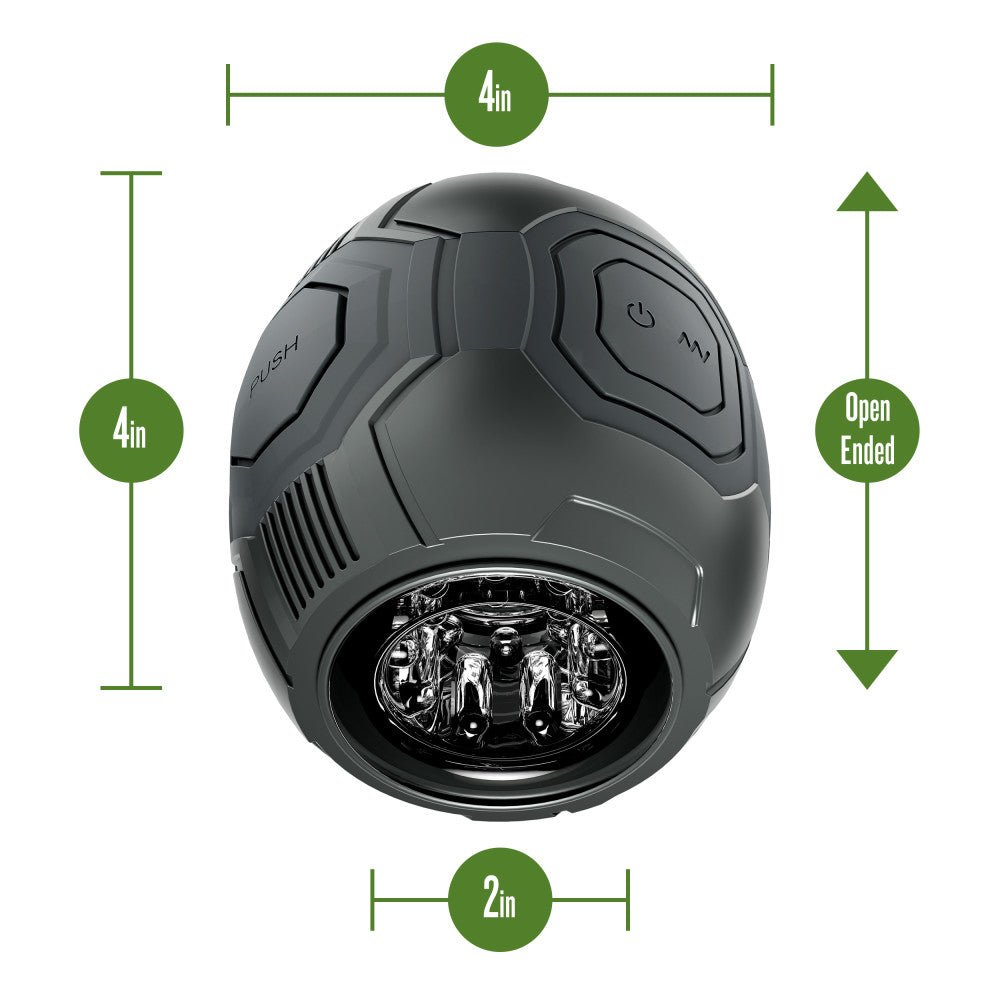 4in

4in

PUSH

Open Ended

2in